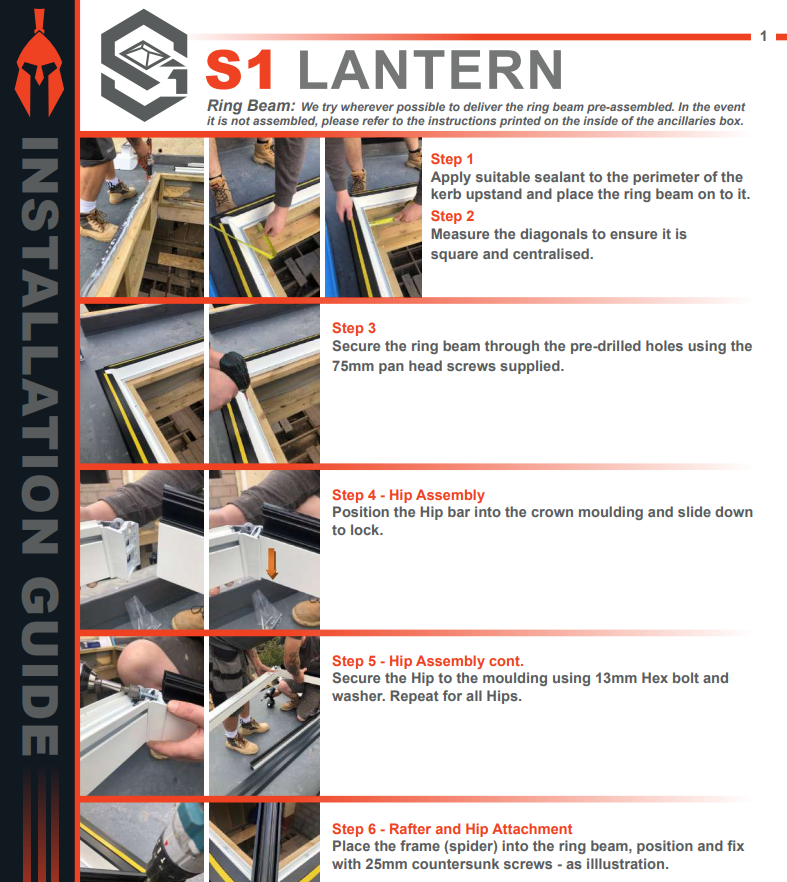 INSTALLATION GUIDE

1

S1 LANTERN

Ring Beam: We try wherever possible to deliver the ring beam pre-assembled. In the event it is not assembled, please refer to the instructions printed on the inside of the ancillaries box.

Step 1
Apply suitable sealant to the perimeter of the kerb upstand and place the ring beam on to it.

Step 2
Measure the diagonals to ensure it is square and centralised.

Step 3
Secure the ring beam through the pre-drilled holes using the 75mm pan head screws supplied.

Step 4 - Hip Assembly
Position the Hip bar into the crown moulding and slide down to lock.

Step 5 - Hip Assembly cont.
Secure the Hip to the moulding using 13mm Hex bolt and washer. Repeat for all Hips.

Step 6 - Rafter and Hip Attachment
Place the frame (spider) into the ring beam, position and fix with 25mm countersunk screws - as illlustration.